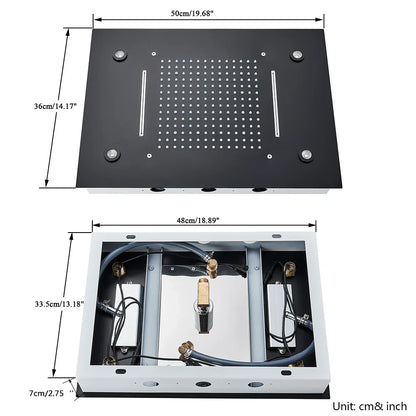 50cm/19.68"

36cm/14.17"

48cm/18.89"

33.5cm/13.18"

7cm/2.75 ''

Unit: cm& inch