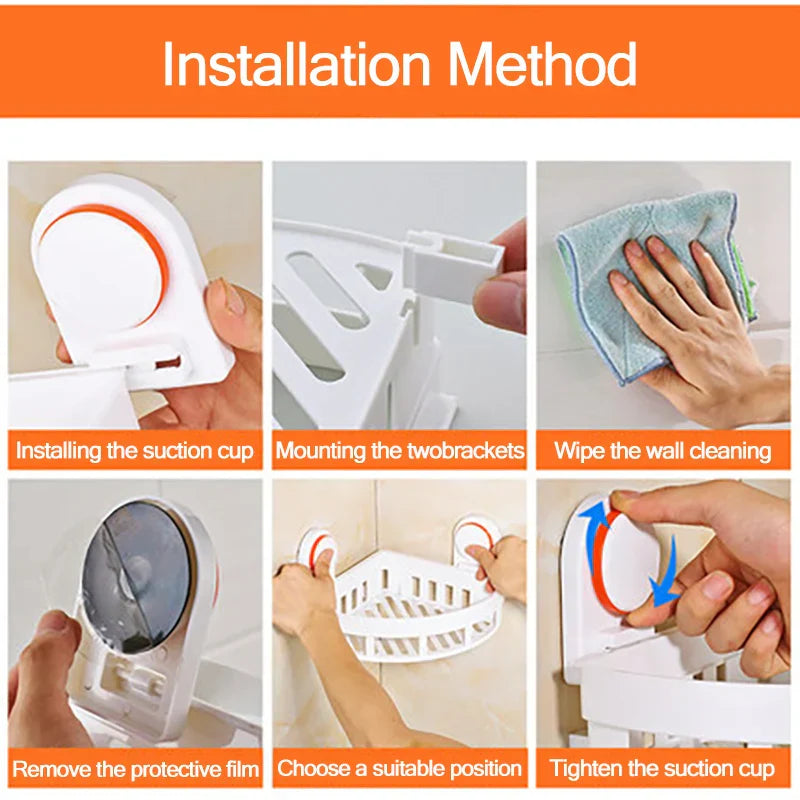 Installation Method

Installing the suction cup

Mounting the twobrackets

Wipe the wall cleaning

Remove the protective film

Choose a suitable position

Tighten the suction cup