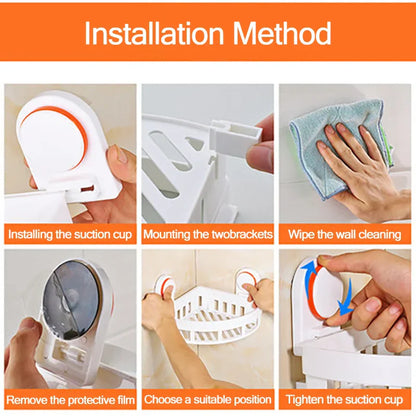 Installation Method

Installing the suction cup

Mounting the twobrackets

Wipe the wall cleaning

Remove the protective film

Choose a suitable position

Tighten the suction cup