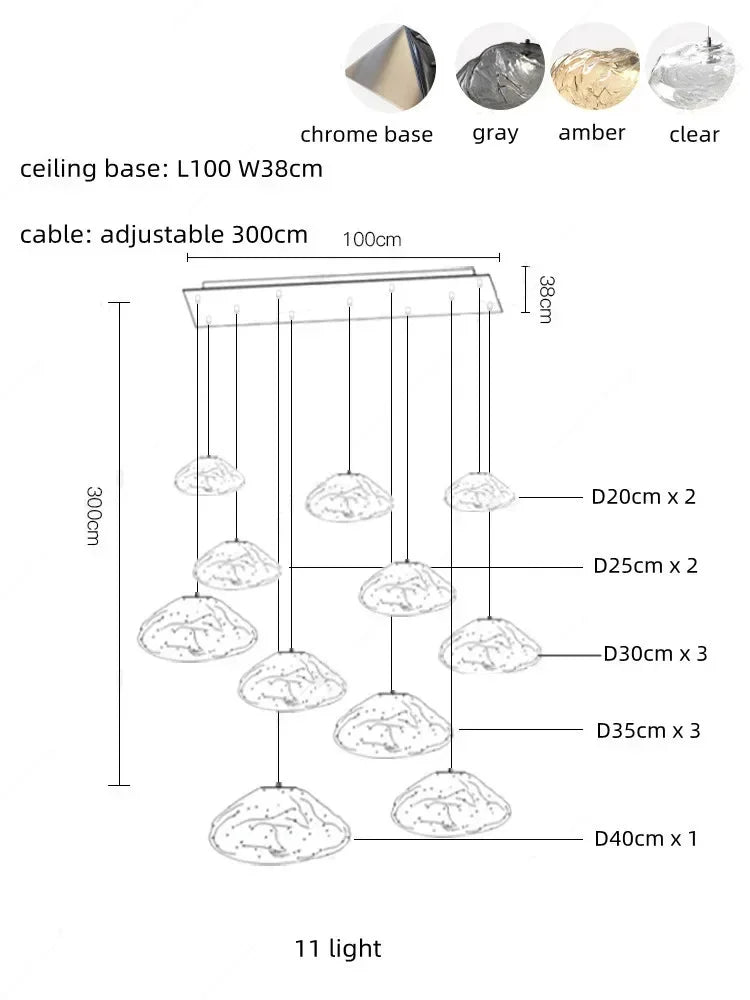 chrome base gray amber clear

ceiling base: L100 W38cm

cable: adjustable 300cm

100cm

38cm

300cm

D20cm x 2

D25cm x 2

D30cm x 3

D35cm x 3

D40cm x 1

11 light