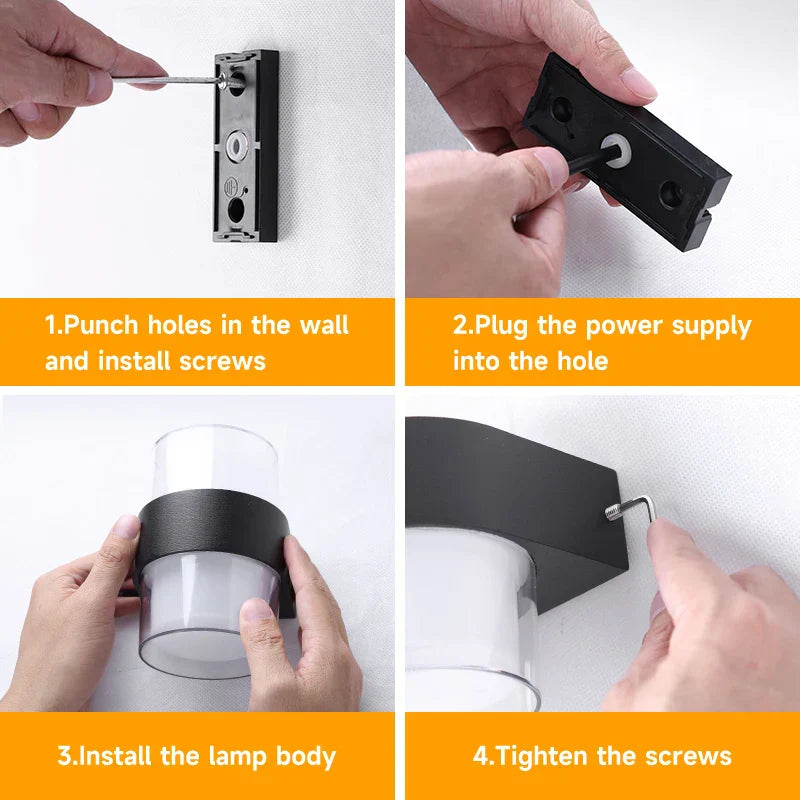 1.Punch holes in the wall and install screws

2.Plug the power supply into the hole

3.Install the lamp body

4.Tighten the screws