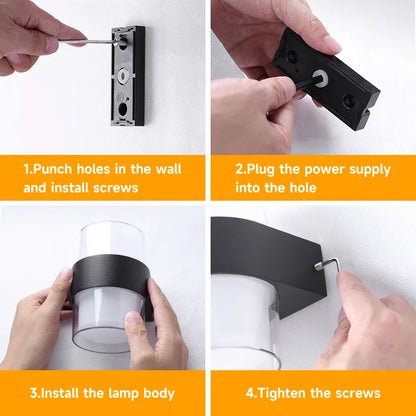 1.Punch holes in the wall and install screws

2.Plug the power supply into the hole

3.Install the lamp body

4.Tighten the screws