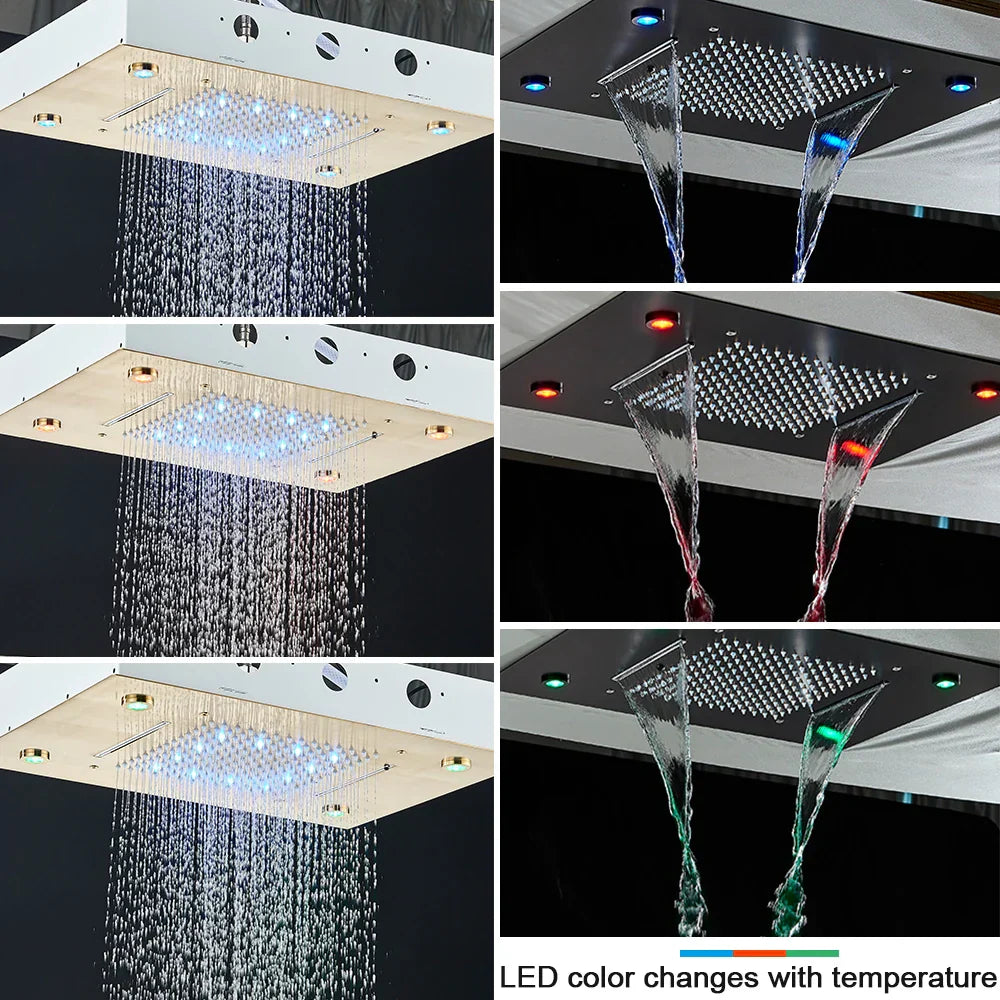 LED color changes with temperature