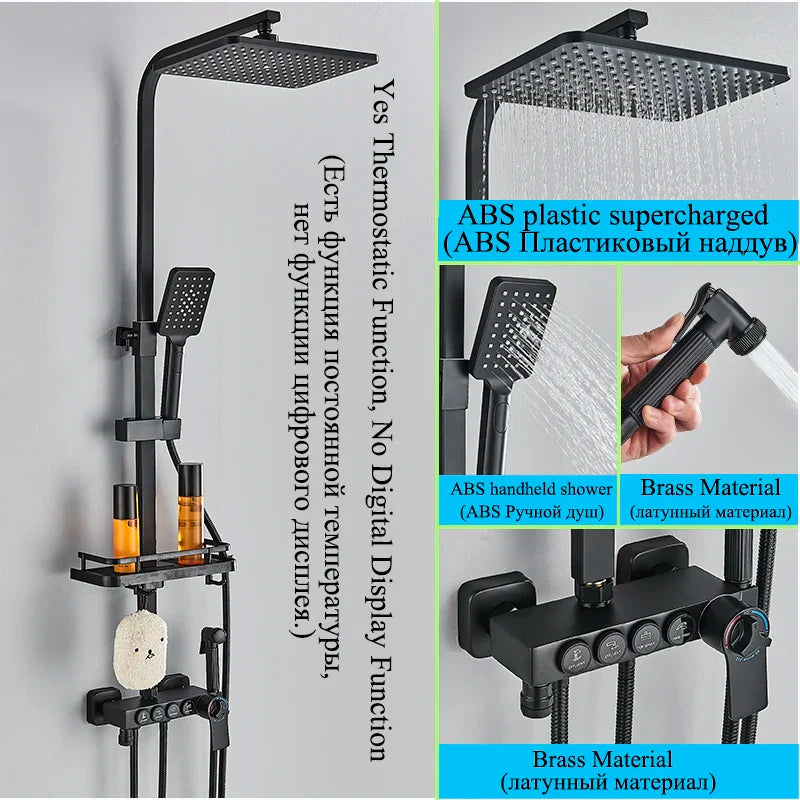 Yes Thermostatic Function, No Digital Display Function
(Есть функция постоянной температуры, нет функции цифрового дисплея.)

ABS plastic supercharged
(ABS Пластиковый наддув)

ABS handheld shower
(ABS Ручной душ)

Brass Material
(латунный материал)

Brass Material
(латунный материал)