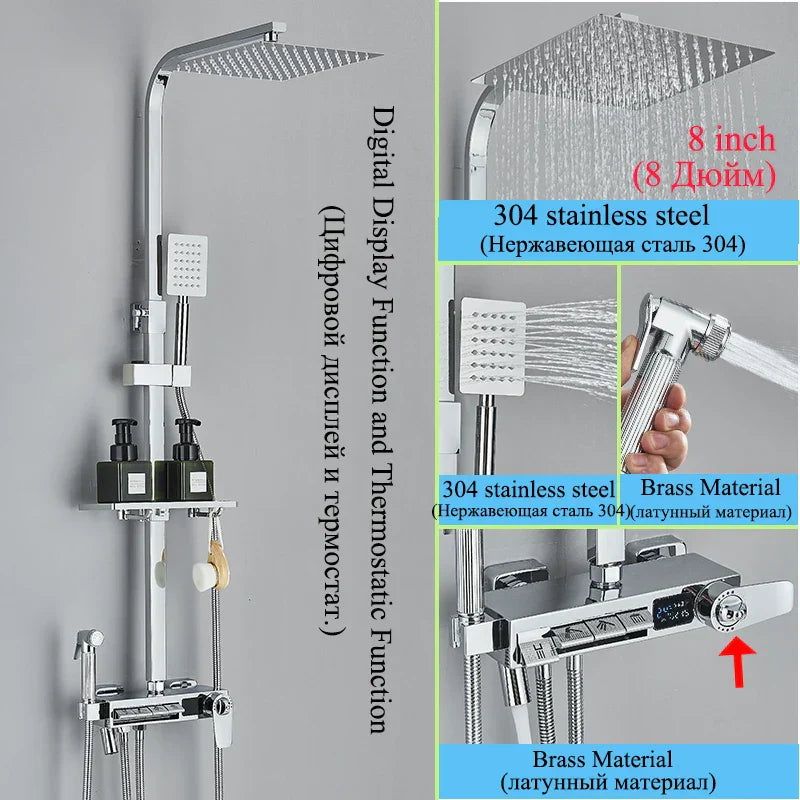 Digital Display Function and Thermostatic Function
(Цифровой дисплей и термостат.)

8 inch
(8 Дюйм)

304 stainless steel
(Нержавеющая сталь 304)

304 stainless steel
(Нержавеющая сталь 304)

Brass Material
(латунный материал)

Brass Material
(латунный материал)