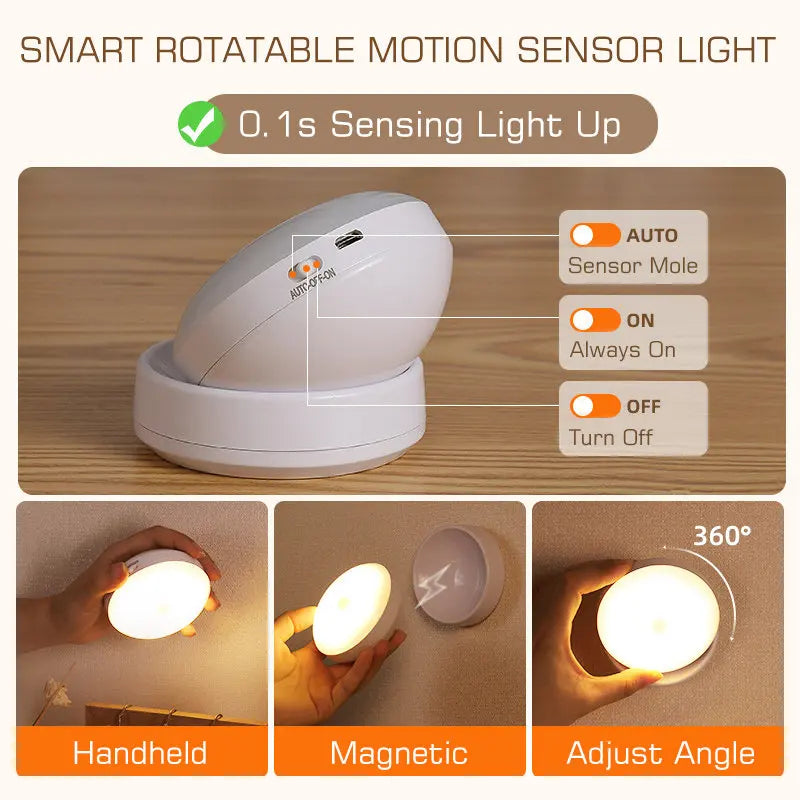 SMART ROTATABLE MOTION SENSOR LIGHT

0.1s Sensing Light Up

AUTO-OFF-ON

AUTO
Sensor Mole

ON
Always On

OFF
Turn Off

360°

Handheld

Magnetic

Adjust Angle