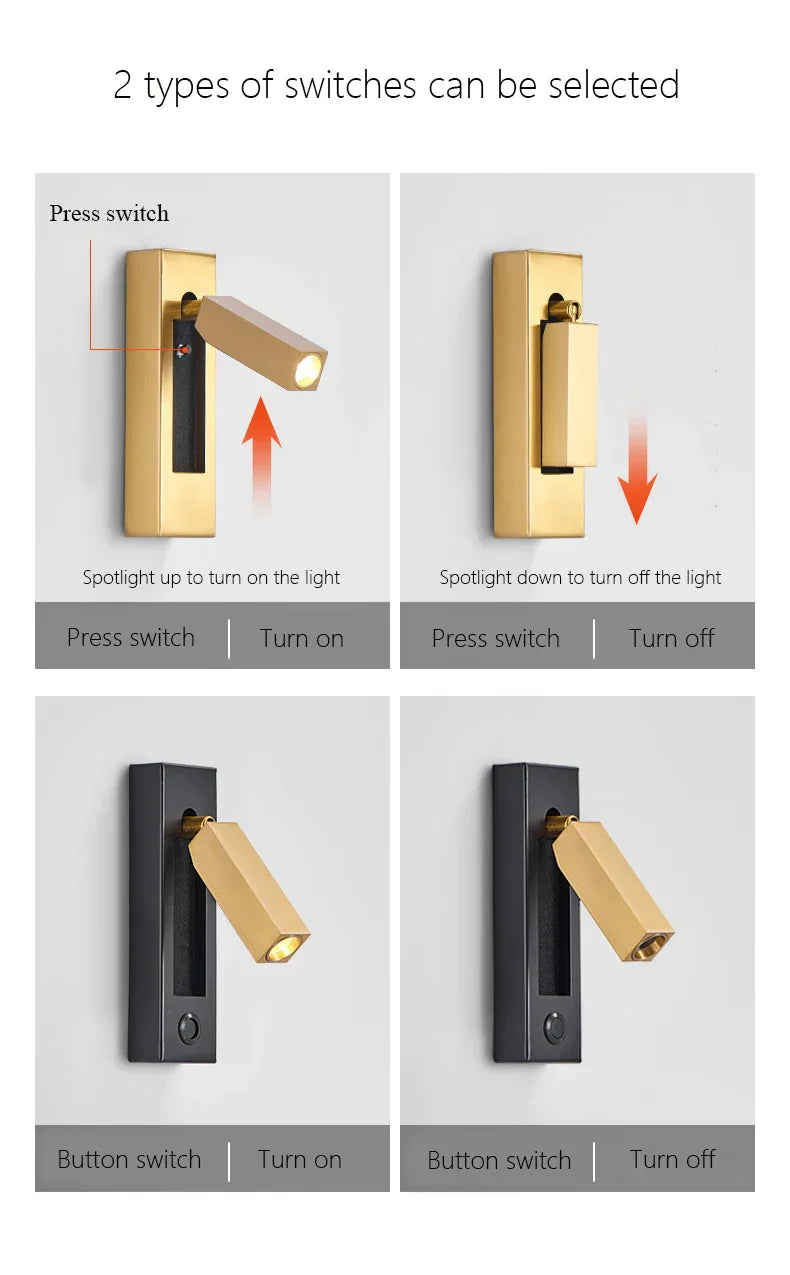 2 types of switches can be selected

Press switch

Spotlight up to turn on the light

Press switch | Turn on

Spotlight down to turn off the light

Press switch | Turn off

Button switch | Turn on

Button switch | Turn off