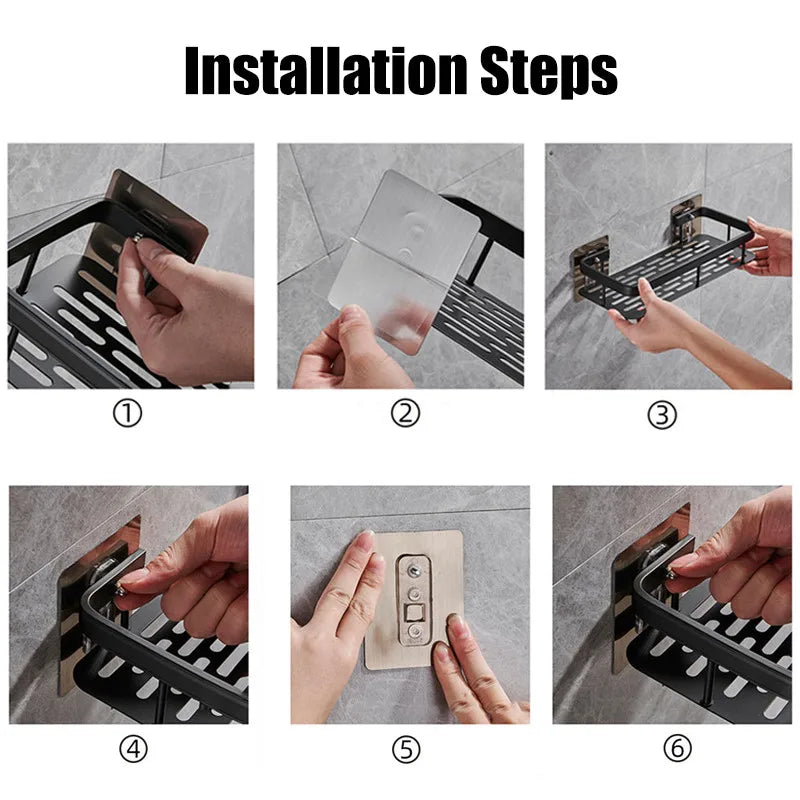 Installation Steps

①

②

③

④

⑤

⑥