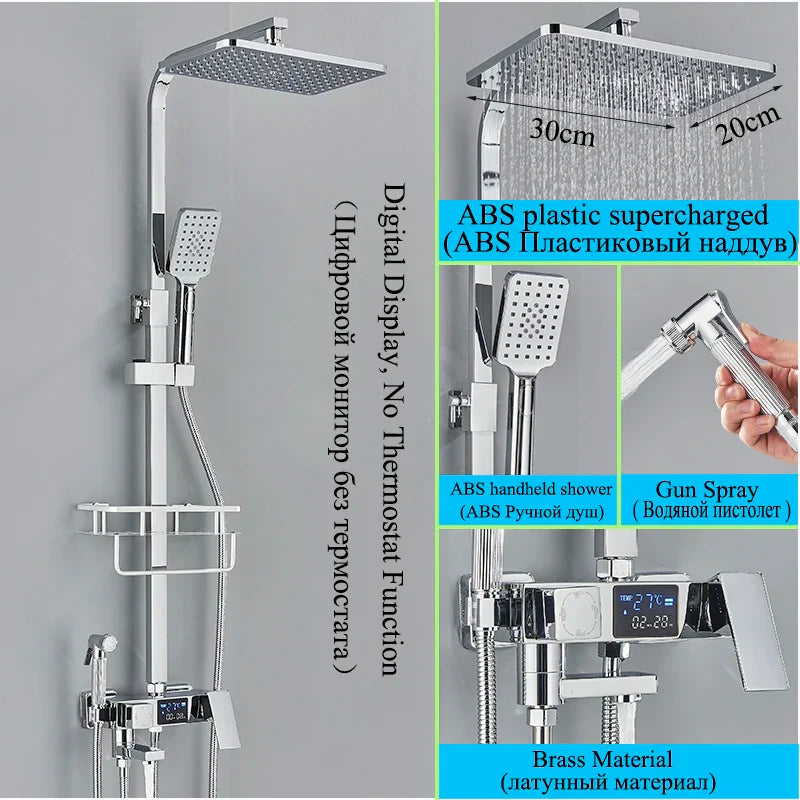 Digital Display, No Thermostat Function
（Цифровой монитор без термостата）

30cm

20cm

ABS plastic supercharged
(ABS Пластиковый наддув)

ABS handheld shower
(ABS Ручной душ)

Gun Spray
( Водяной пистолет )

TEMP 27°C
02-28

Brass Material
(латунный материал)