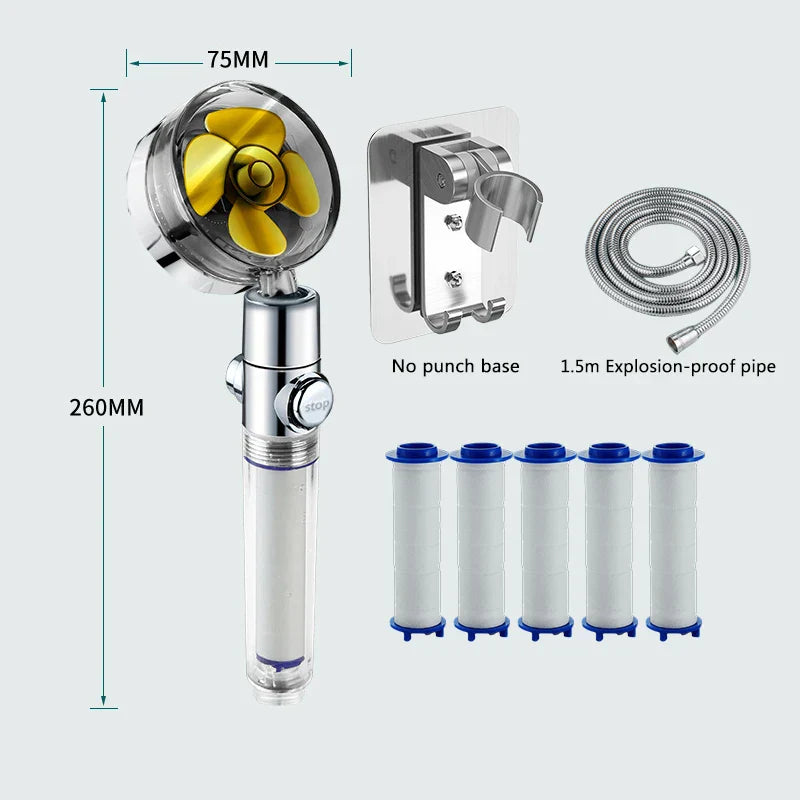 75MM

260MM

stop

No punch base

1.5m Explosion-proof pipe