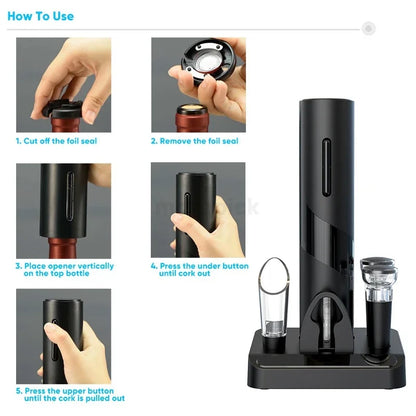 How To Use

1. Cut off the foil seal

2. Remove the foil seal

3. Place opener vertically on the top bottle

4. Press the under button until cork out

5. Press the upper button until the cork is pulled out