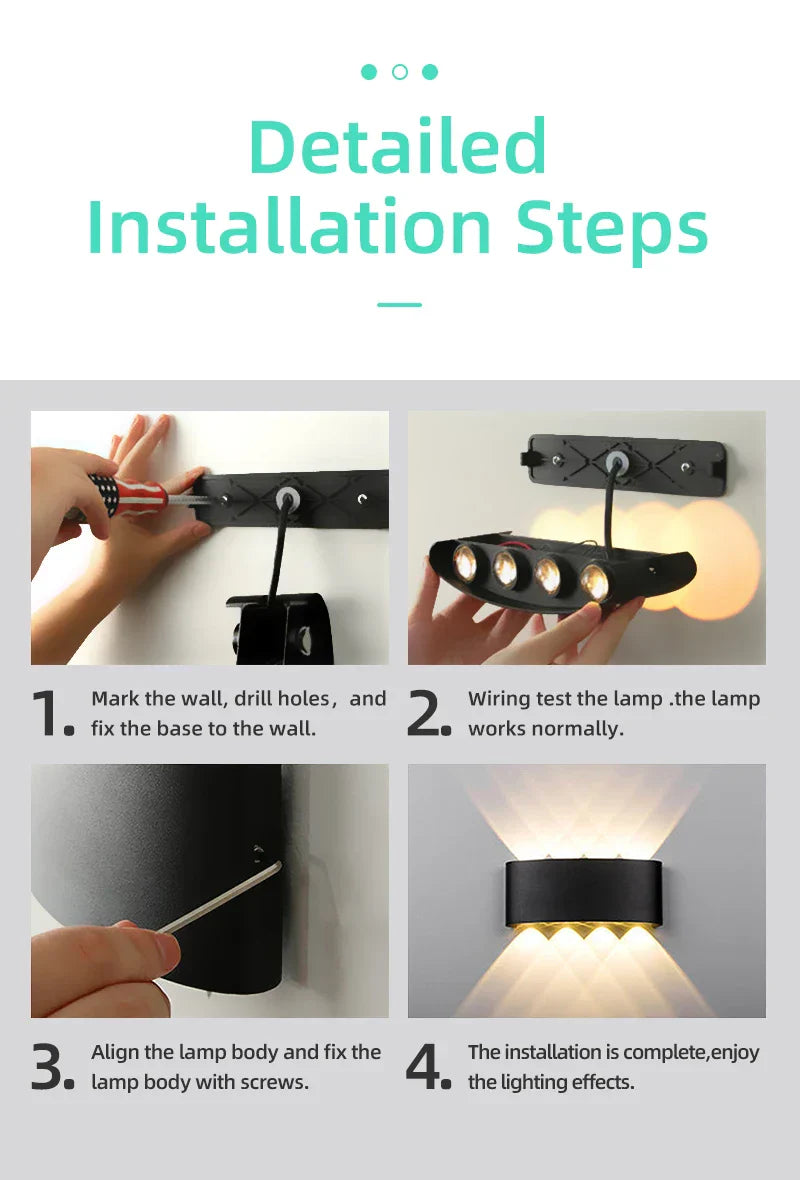 Detailed Installation Steps

1. Mark the wall, drill holes，and fix the base to the wall.

2. Wiring test the lamp .the lamp works normally.

3. Align the lamp body and fix the lamp body with screws.

4. The installation is complete,enjoy the lighting effects.