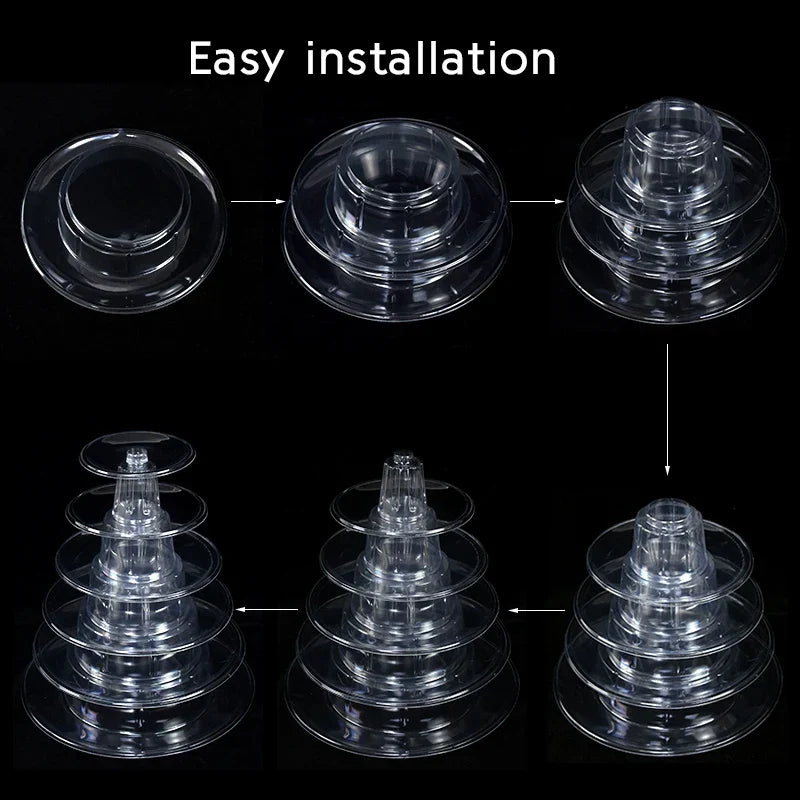 Easy installation