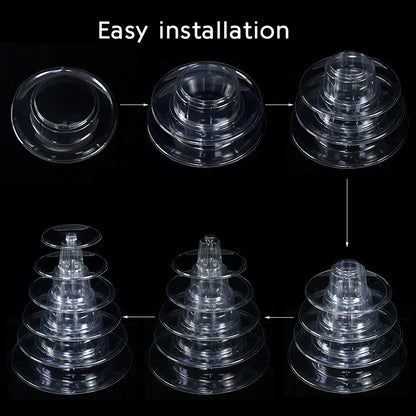 Easy installation