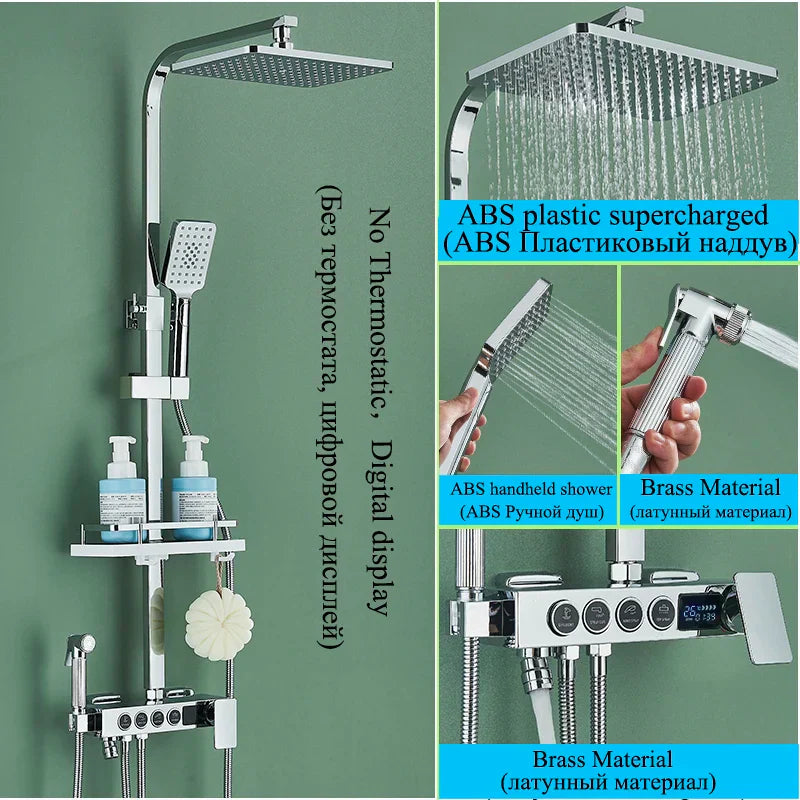 No Thermostatic, Digital display
(Без термостата, цифровой дисплей)

ABS plastic supercharged
(ABS Пластиковый наддув)

ABS handheld shower
(ABS Ручной душ)

Brass Material
(латунный материал)

Brass Material
(латунный материал)