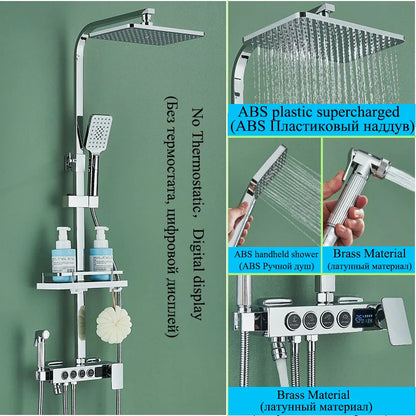 No Thermostatic, Digital display
(Без термостата, цифровой дисплей)

ABS plastic supercharged
(ABS Пластиковый наддув)

ABS handheld shower
(ABS Ручной душ)

Brass Material
(латунный материал)

Brass Material
(латунный материал)