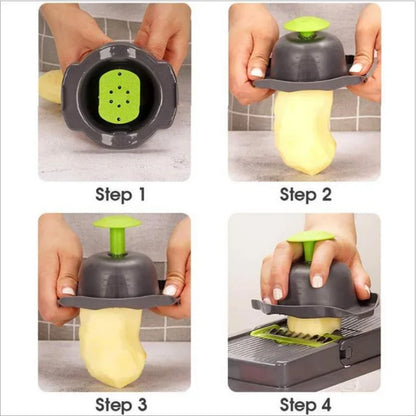 Step 1

Step 2

Step 3

Step 4