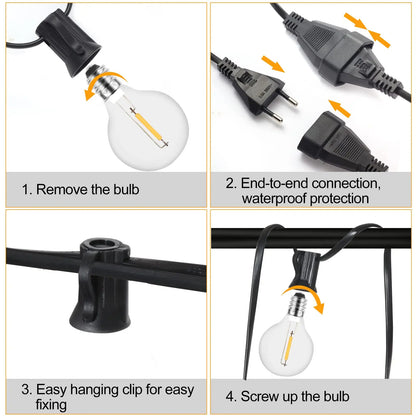 1. Remove the bulb

2. End-to-end connection, waterproof protection

3. Easy hanging clip for easy fixing

4. Screw up the bulb