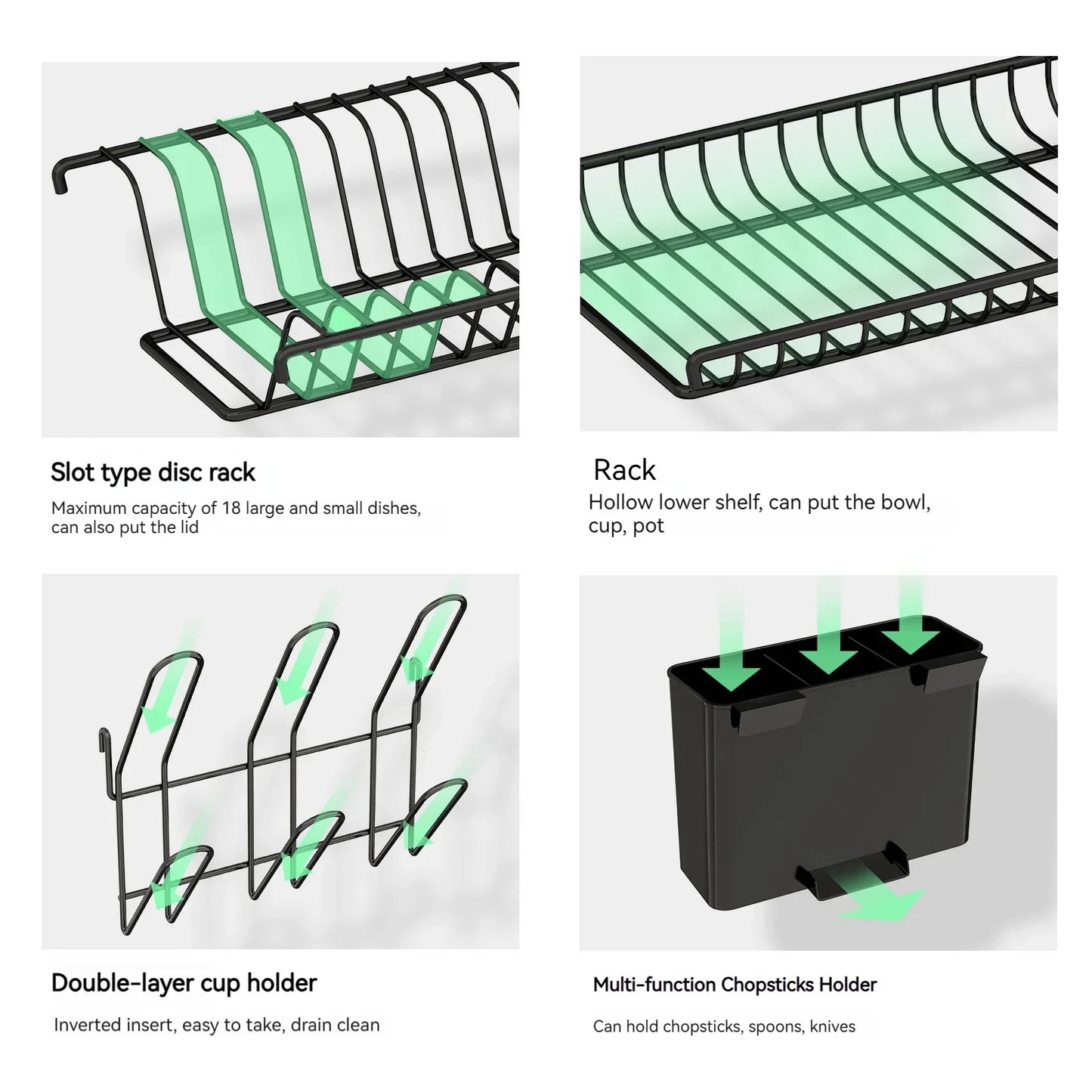 Slot type disc rack
Maximum capacity of 18 large and small dishes, can also put the lid

Rack
Hollow lower shelf, can put the bowl, cup, pot

Double-layer cup holder
Inverted insert, easy to take, drain clean

Multi-function Chopsticks Holder
Can hold chopsticks, spoons, knives