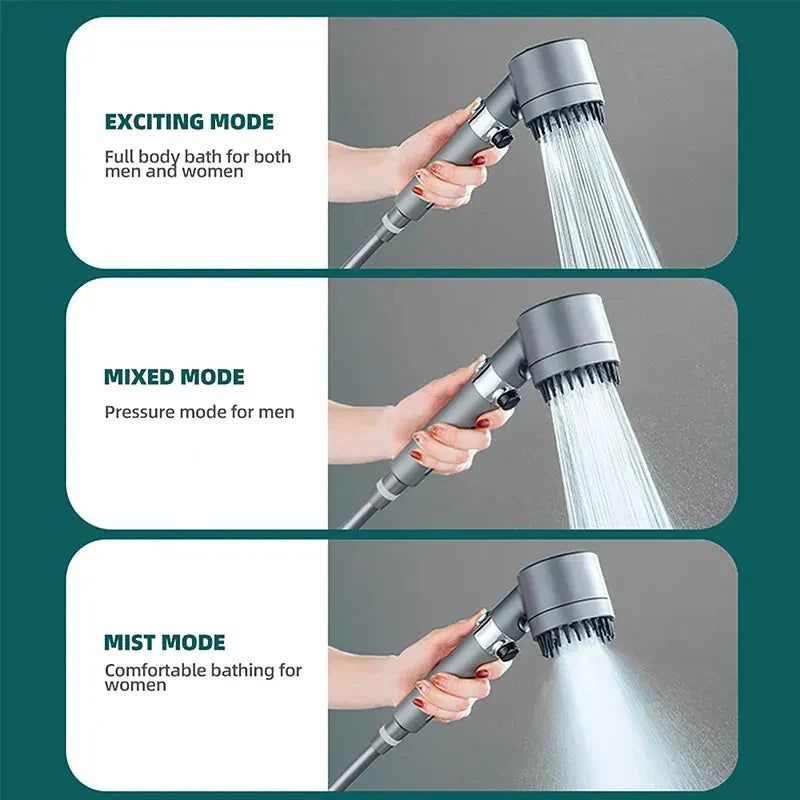 EXCITING MODE

Full body bath for both men and women

MIXED MODE

Pressure mode for men

MIST MODE

Comfortable bathing for women