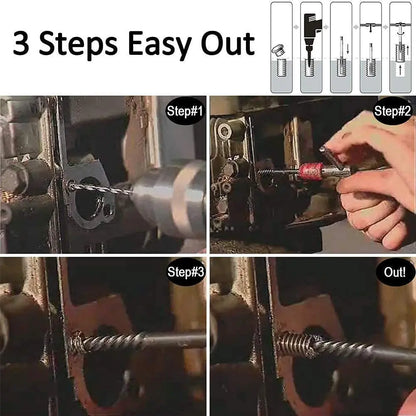 3 Steps Easy Out

Step#1

Step#2

Step#3

Out!