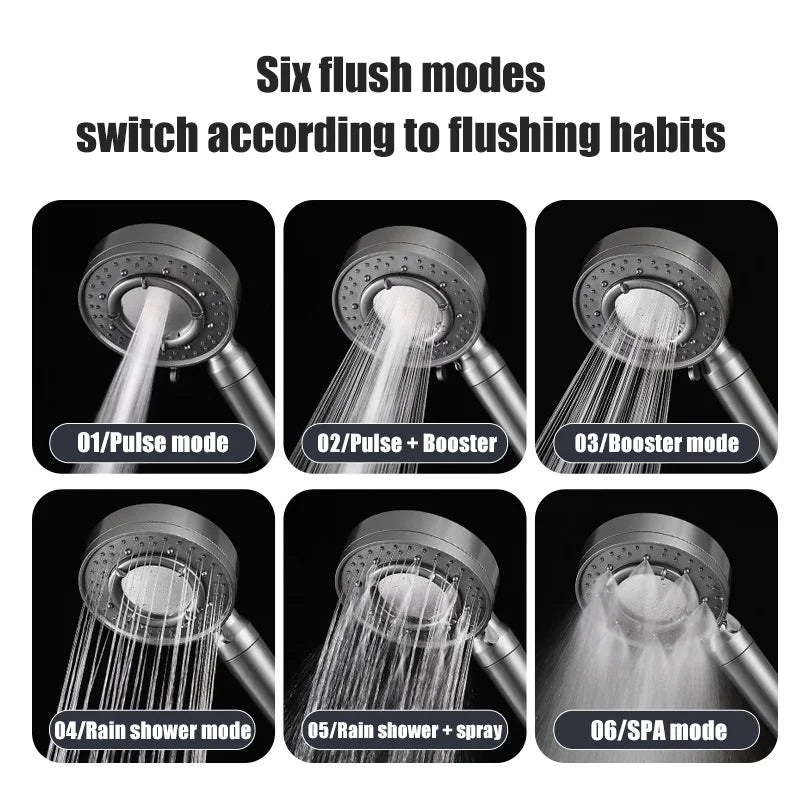 Six flush modes
switch according to flushing habits

01/Pulse mode

02/Pulse + Booster

03/Booster mode

04/Rain shower mode

05/Rain shower + spray

06/SPA mode