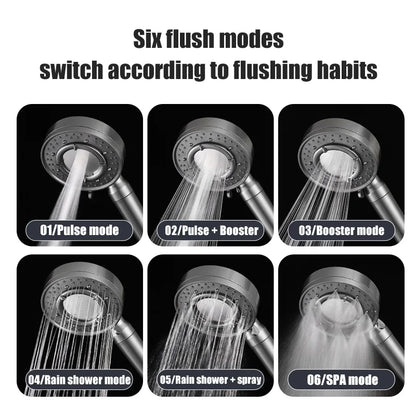 Six flush modes
switch according to flushing habits

01/Pulse mode

02/Pulse + Booster

03/Booster mode

04/Rain shower mode

05/Rain shower + spray

06/SPA mode