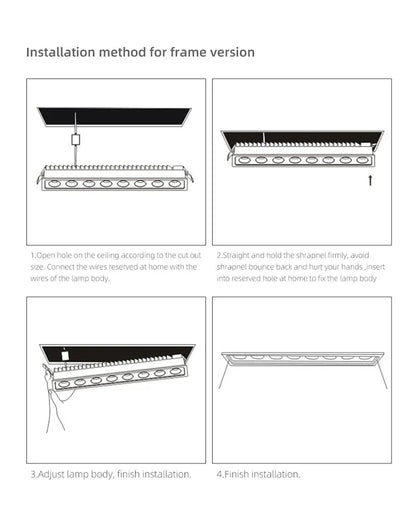 Installation method for frame version

1.Open hole on the ceiling according to the cut out size. Connect the wires reserved at home with the wires of the lamp body.

2.Straight and hold the shrapnel firmly, avoid shrapnel bounce back and hurt your hands ,insert into reserved hole at home to fix the lamp body

3.Adjust lamp body, finish installation.

4.Finish installation.