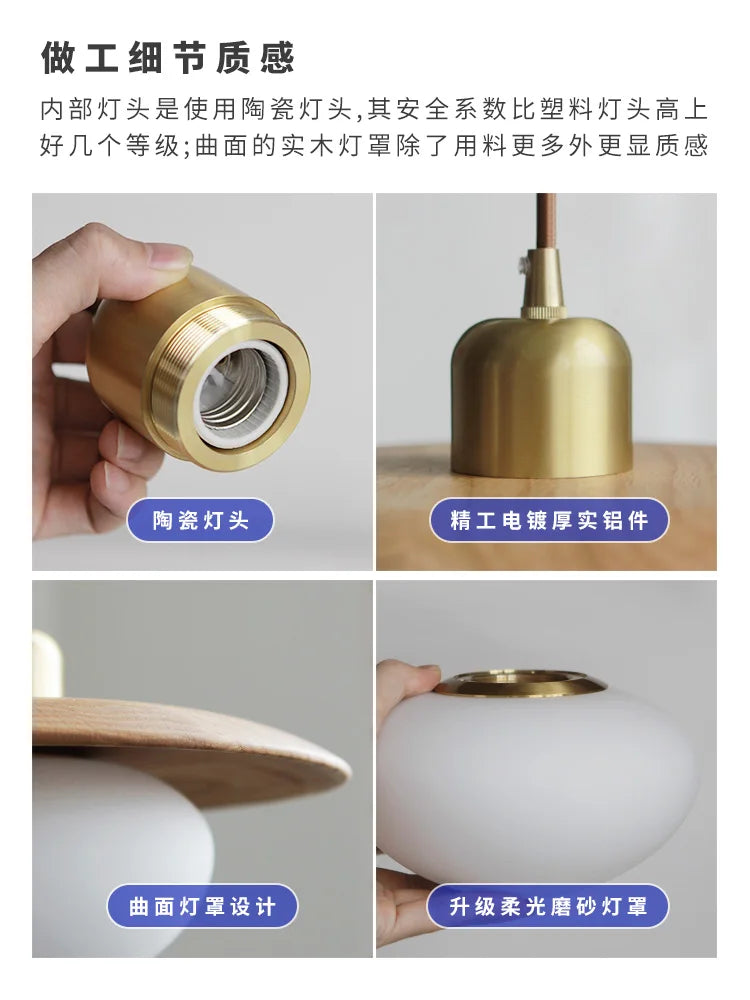 做工细节质感

内部灯头是使用陶瓷灯头,其安全系数比塑料灯头高上好几个等级;曲面的实木灯罩除了用料更多外更显质感

陶瓷灯头

精工电镀厚实铝件

曲面灯罩设计

升级柔光磨砂灯罩