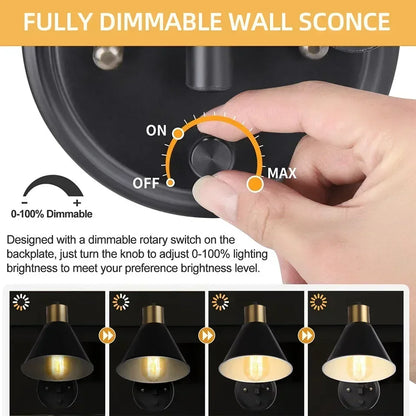 FULLY DIMMABLE WALL SCONCE

ON

OFF

MAX

- +
0-100% Dimmable

Designed with a dimmable rotary switch on the backplate, just turn the knob to adjust 0-100% lighting brightness to meet your preference brightness level.