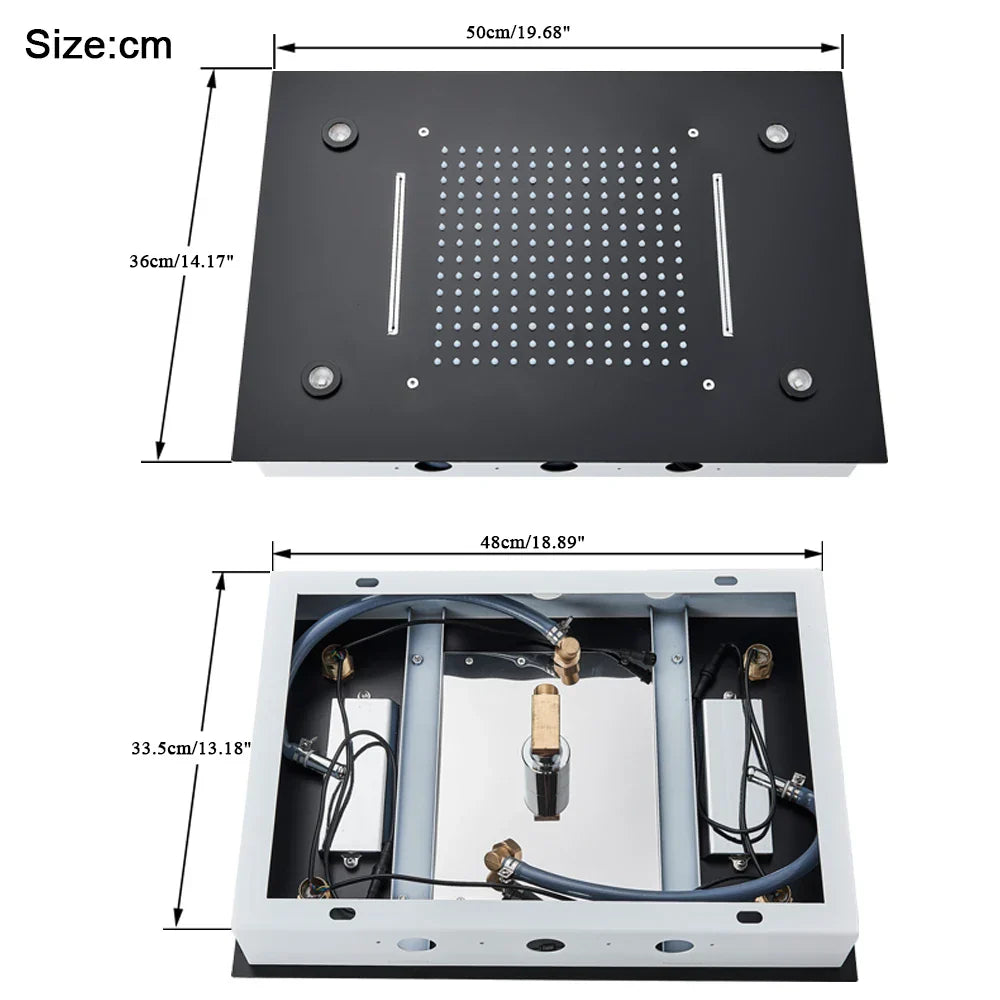 Size:cm

50cm/19.68"

36cm/14.17"

48cm/18.89"

33.5cm/13.18"