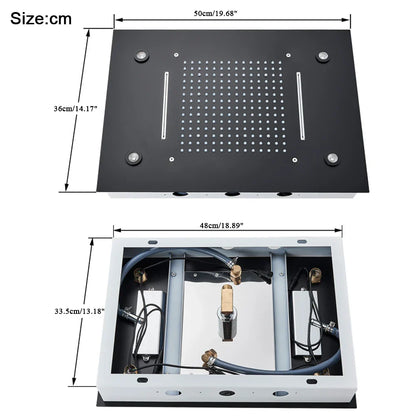 Size:cm

50cm/19.68"

36cm/14.17"

48cm/18.89"

33.5cm/13.18"