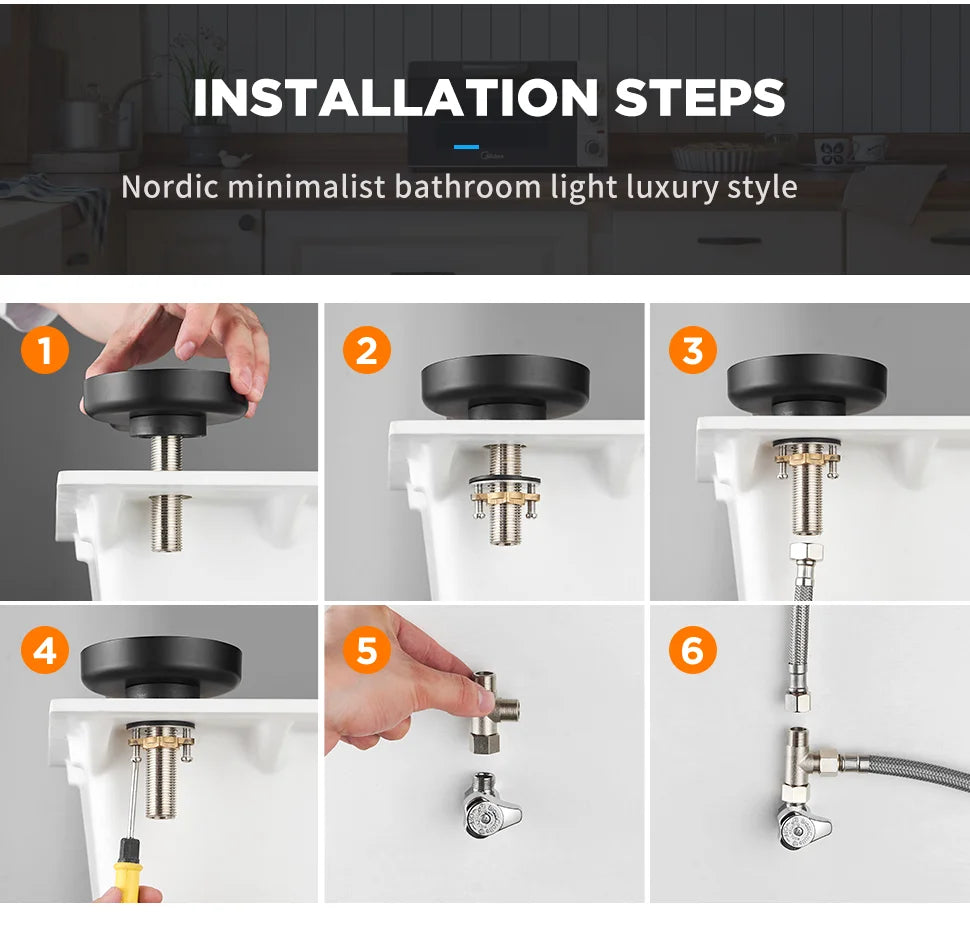 INSTALLATION STEPS

Nordic minimalist bathroom light luxury style

1

2

3

4

5

6