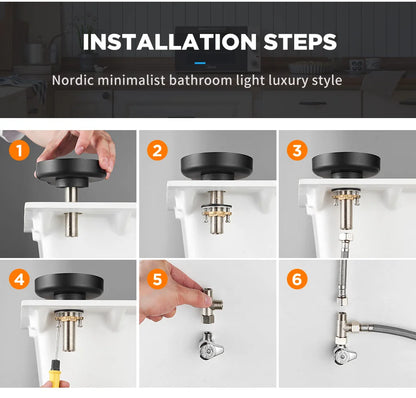 INSTALLATION STEPS

Nordic minimalist bathroom light luxury style

1

2

3

4

5

6