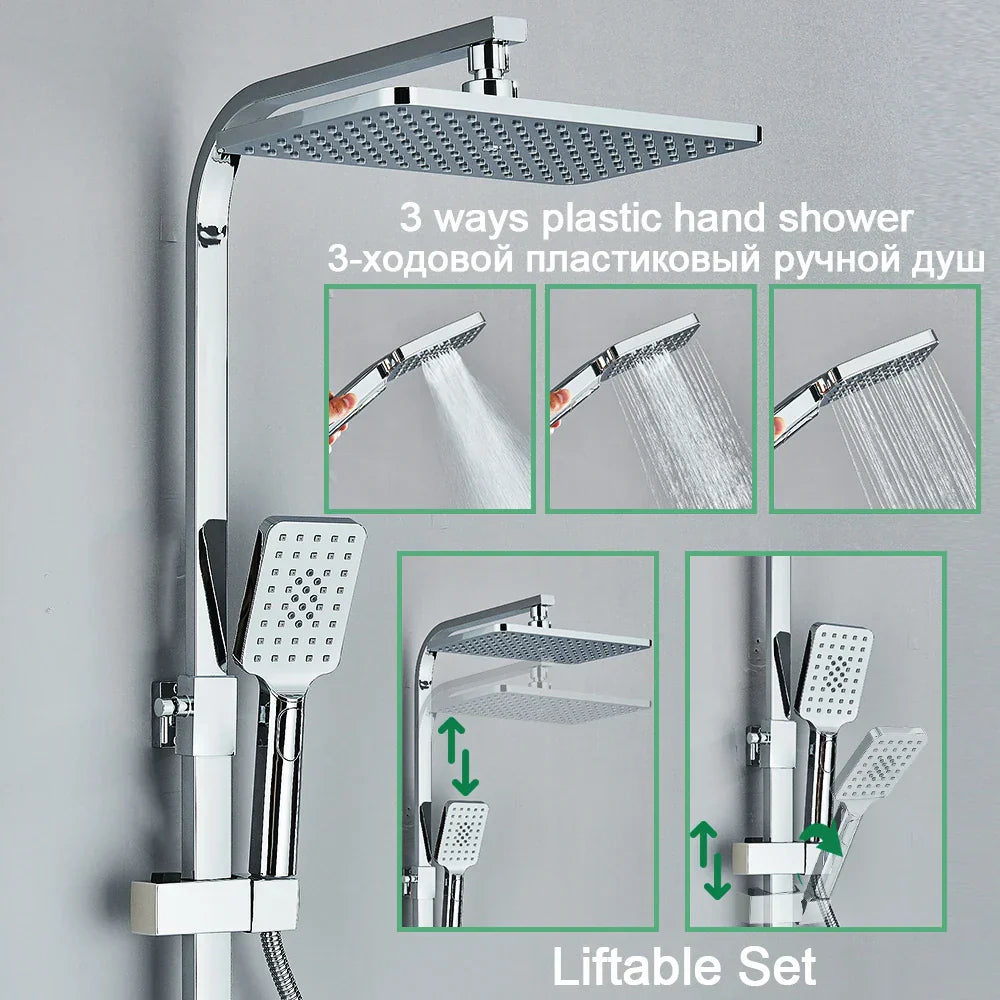 3 ways plastic hand shower
3-ходовой пластиковый ручной душ

Liftable Set