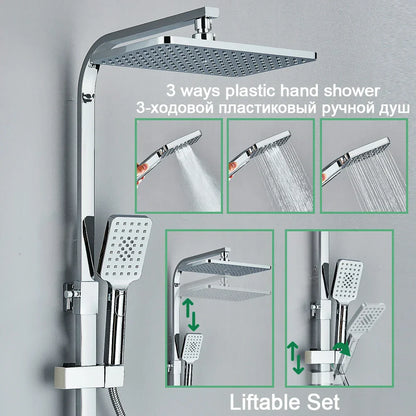 3 ways plastic hand shower
3-ходовой пластиковый ручной душ

Liftable Set