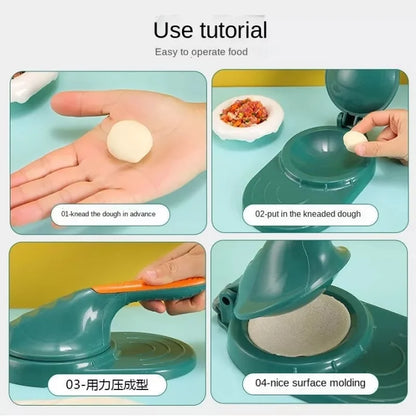 Use tutorial

Easy to operate food

01-knead the dough in advance

02-put in the kneaded dough

03-用力压成型

04-nice surface molding