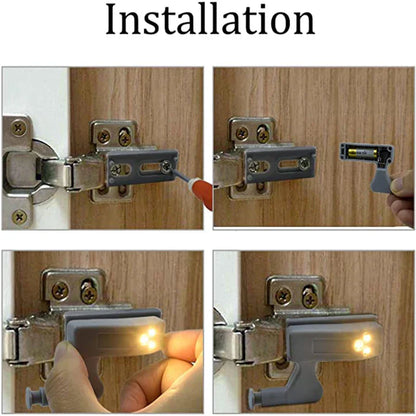 Installation