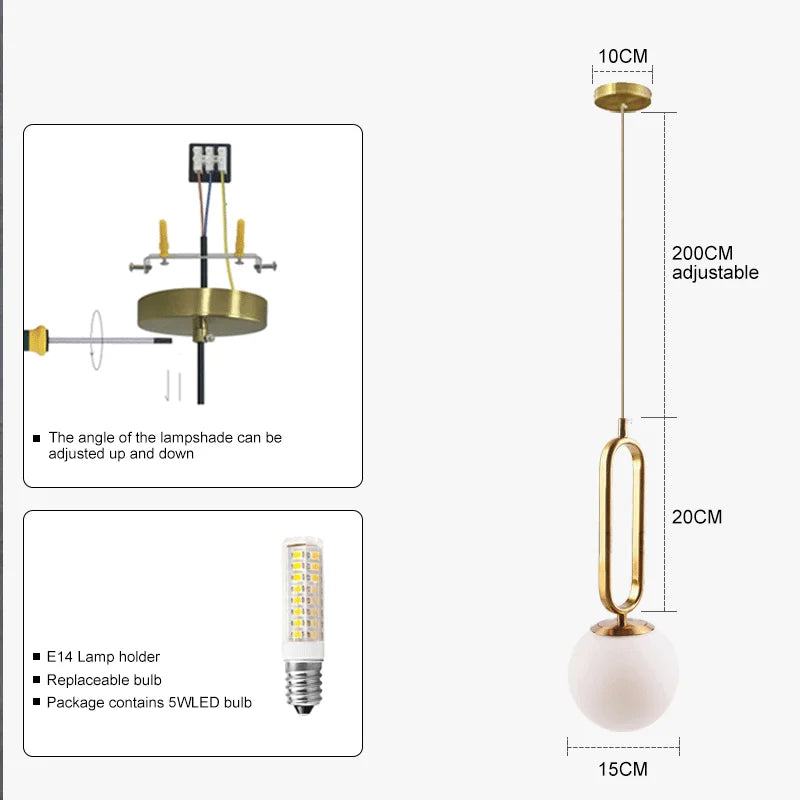 ■ The angle of the lampshade can be adjusted up and down

■ E14 Lamp holder
■ Replaceable bulb
■ Package contains 5WLED bulb

10CM

200CM
adjustable

20CM

15CM