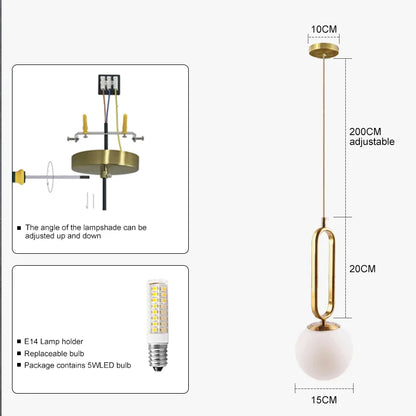 ■ The angle of the lampshade can be adjusted up and down

■ E14 Lamp holder
■ Replaceable bulb
■ Package contains 5WLED bulb

10CM

200CM
adjustable

20CM

15CM