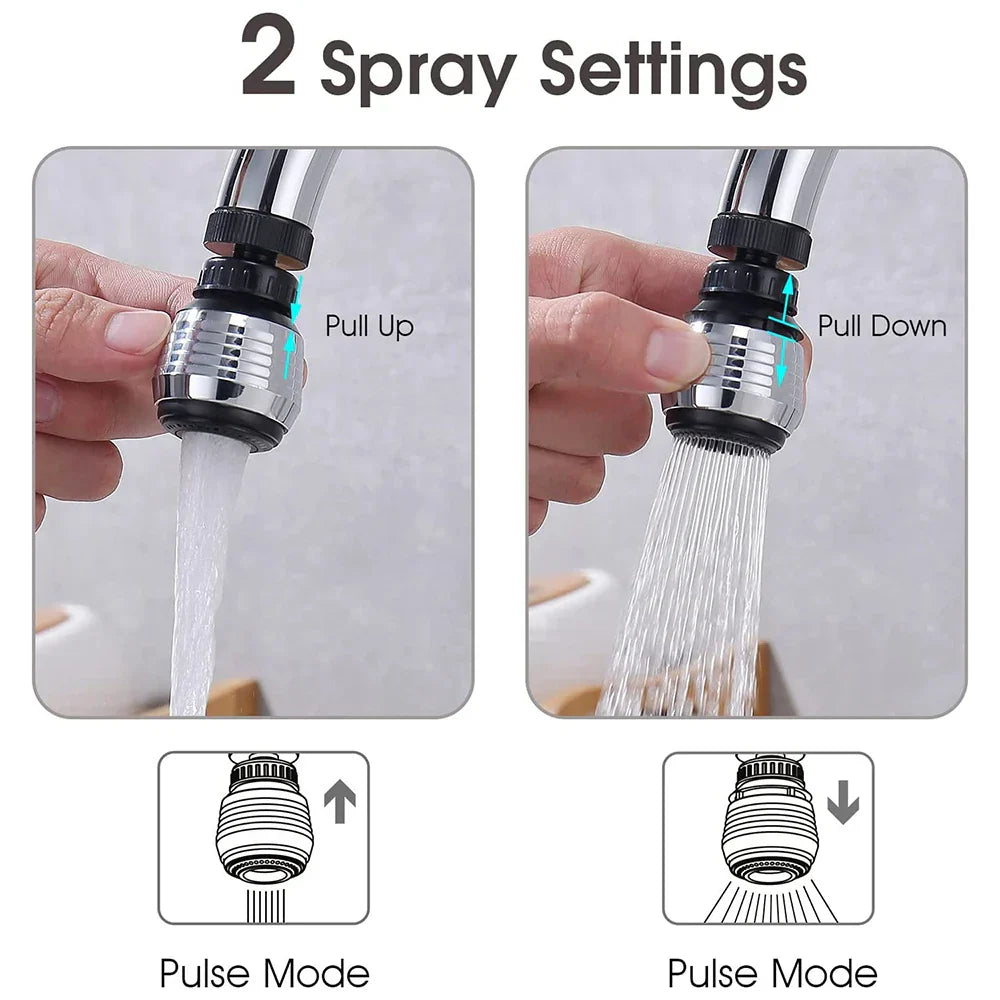 2 Spray Settings

Pull Up

Pull Down

Pulse Mode

Pulse Mode