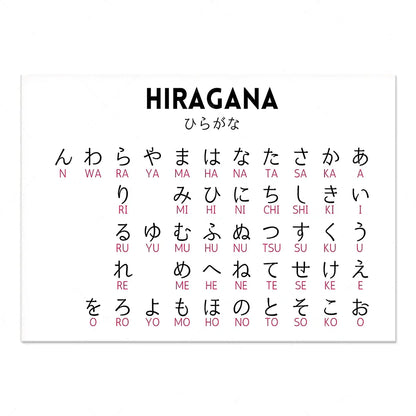 HIRAGANA
ひらがな

| ん | わ | ら | や | ま | は | な | た | さ | か | あ |
|---|---|---|---|---|---|---|---|---|---|---|
| N | WA | RA | YA | MA | HA | NA | TA | SA | KA | A |
| | | り | | み | ひ | に | ち | し | き | い |
| | | RI | | MI | HI | NI | CHI | SHI | KI | I |
| | | る | ゆ | む | ふ | ぬ | つ | す | く | う |
| | | RU | YU | MU | HU | NU | TSU | SU | KU | U |
| | | れ | | め | へ | ね | て | せ | け | え |
| | | RE | | ME | HE | NE | TE | SE | KE | E |
| | を | ろ | よ | も | ほ | の | と | そ | こ | お |
| | O | RO | YO | MO | HO | NO | TO | SO | KO | O |