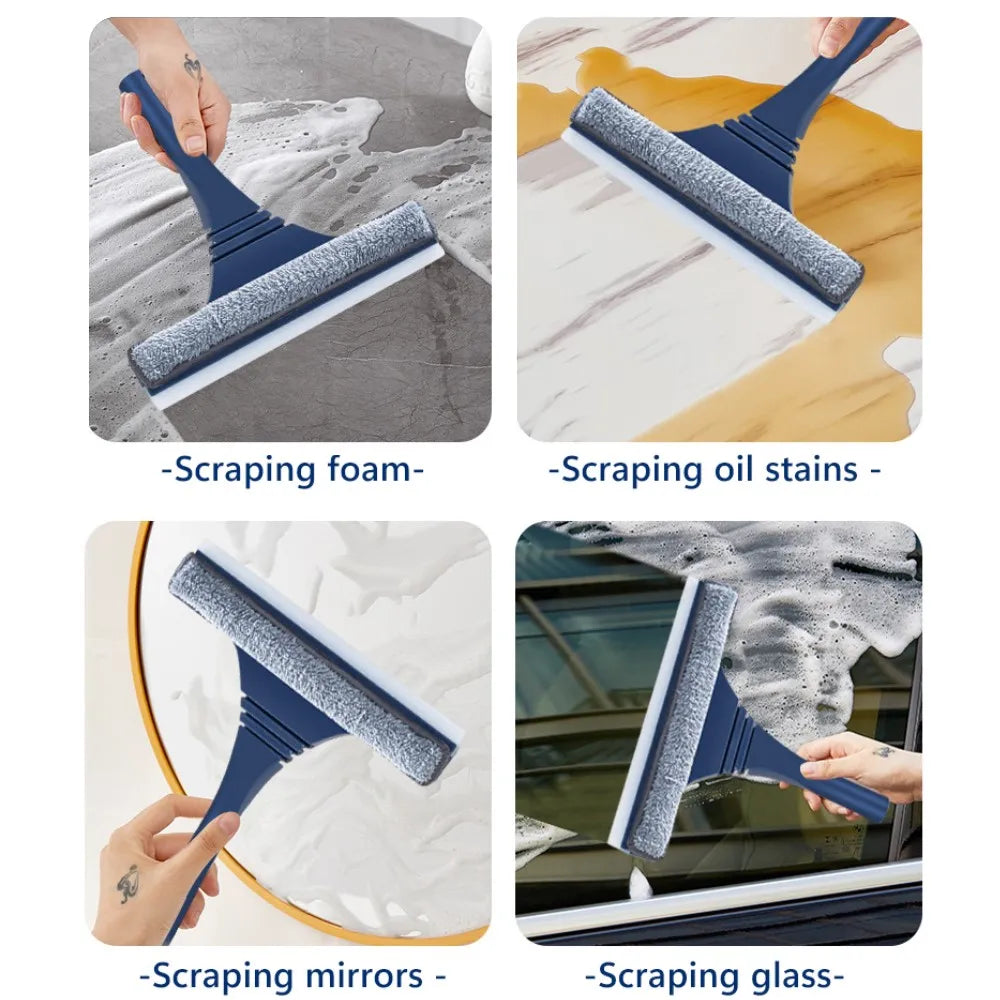 -Scraping foam-

-Scraping oil stains -

-Scraping mirrors -

-Scraping glass-