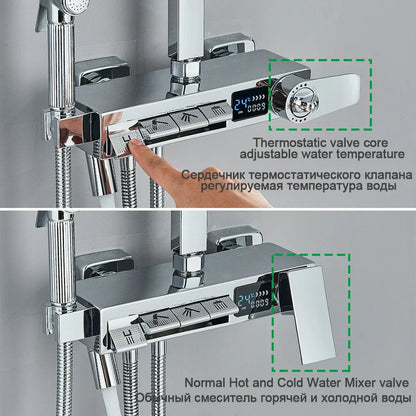 24°C
0009

Thermostatic valve core adjustable water temperature

Сердечник термостатического клапана регулируемая температура воды

24°C
0009

Normal Hot and Cold Water Mixer valve

Обычный смеситель горячей и холодной воды