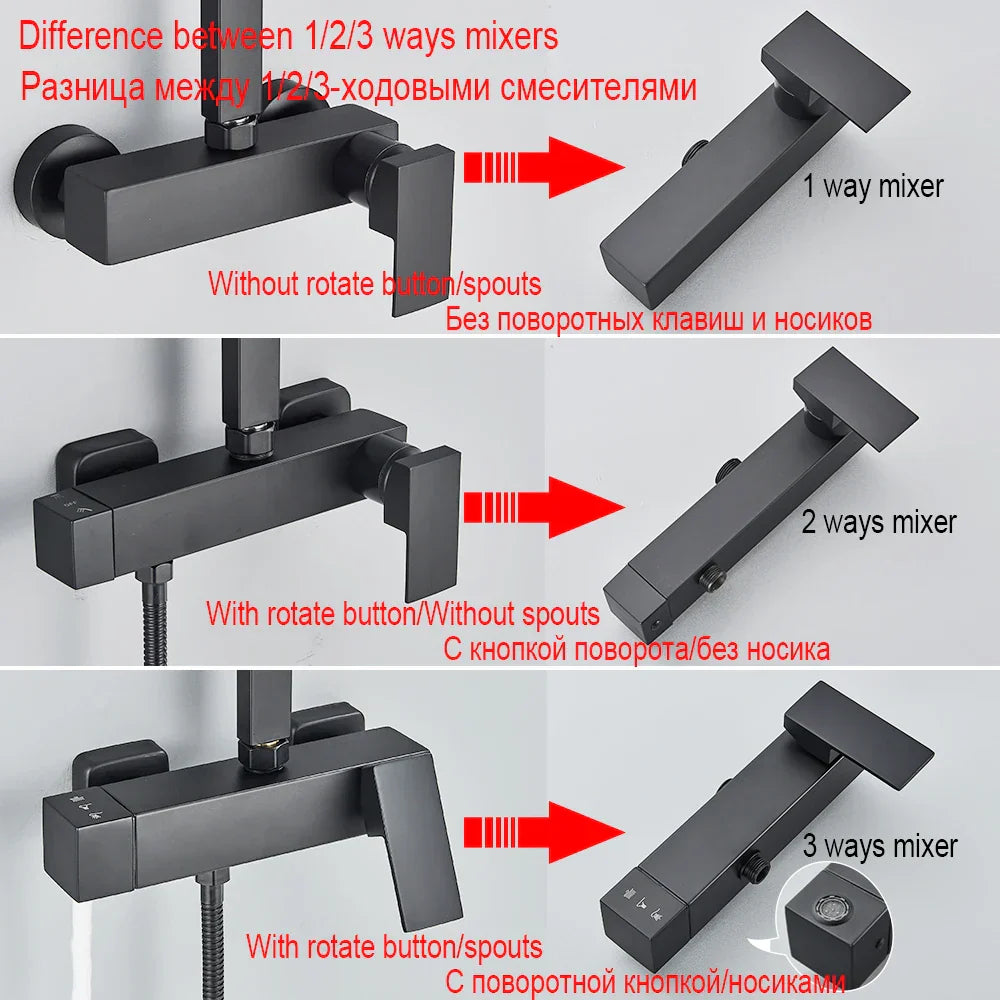 Difference between 1/2/3 ways mixers
Разница между 1/2/3-ходовыми смесителями

1 way mixer

Without rotate button/spouts
Без поворотных клавиш и носиков

2 ways mixer

With rotate button/Without spouts
С кнопкой поворота/без носика

3 ways mixer

With rotate button/spouts
С поворотной кнопкой/носиками