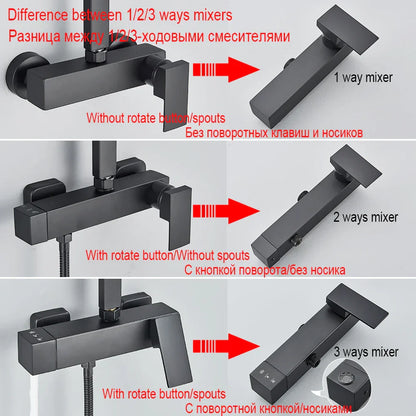 Difference between 1/2/3 ways mixers
Разница между 1/2/3-ходовыми смесителями

1 way mixer

Without rotate button/spouts
Без поворотных клавиш и носиков

2 ways mixer

With rotate button/Without spouts
С кнопкой поворота/без носика

3 ways mixer

With rotate button/spouts
С поворотной кнопкой/носиками