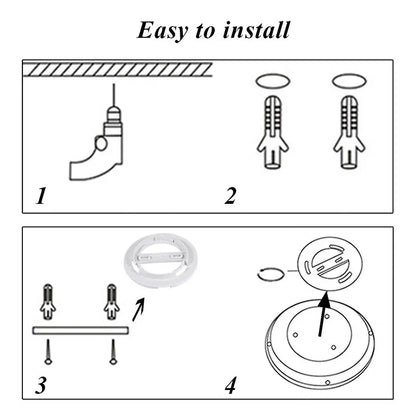 Easy to install

1

2

3

4