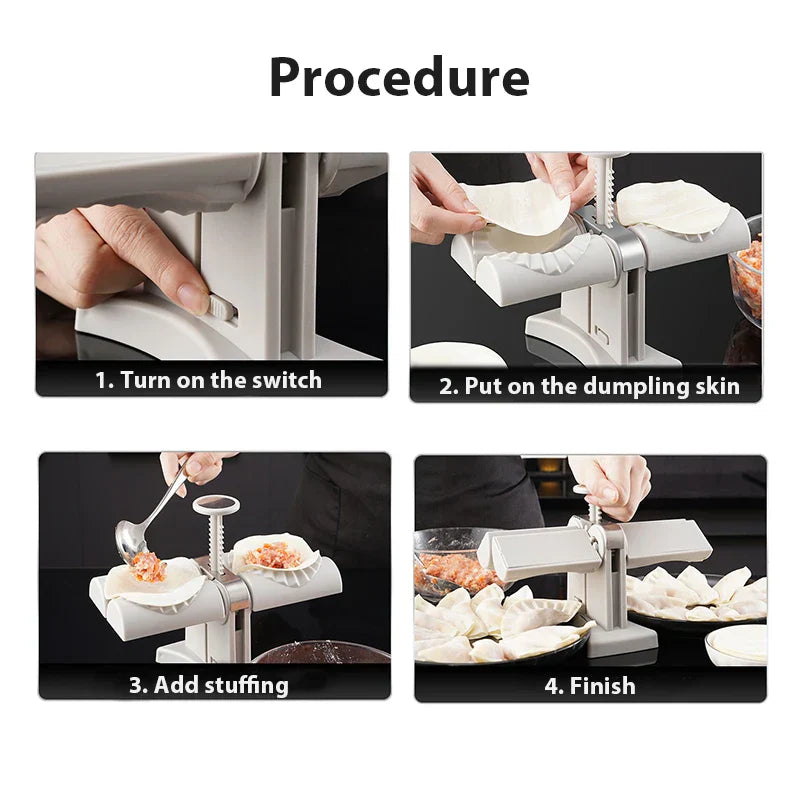 Procedure

1. Turn on the switch

2. Put on the dumpling skin

3. Add stuffing

4. Finish