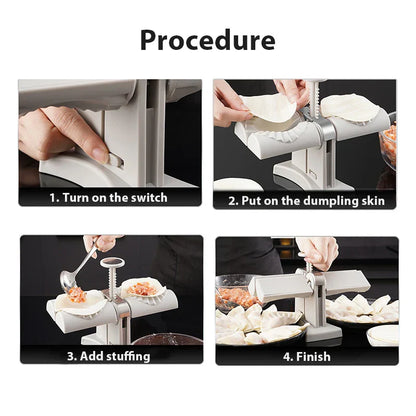 Procedure

1. Turn on the switch

2. Put on the dumpling skin

3. Add stuffing

4. Finish