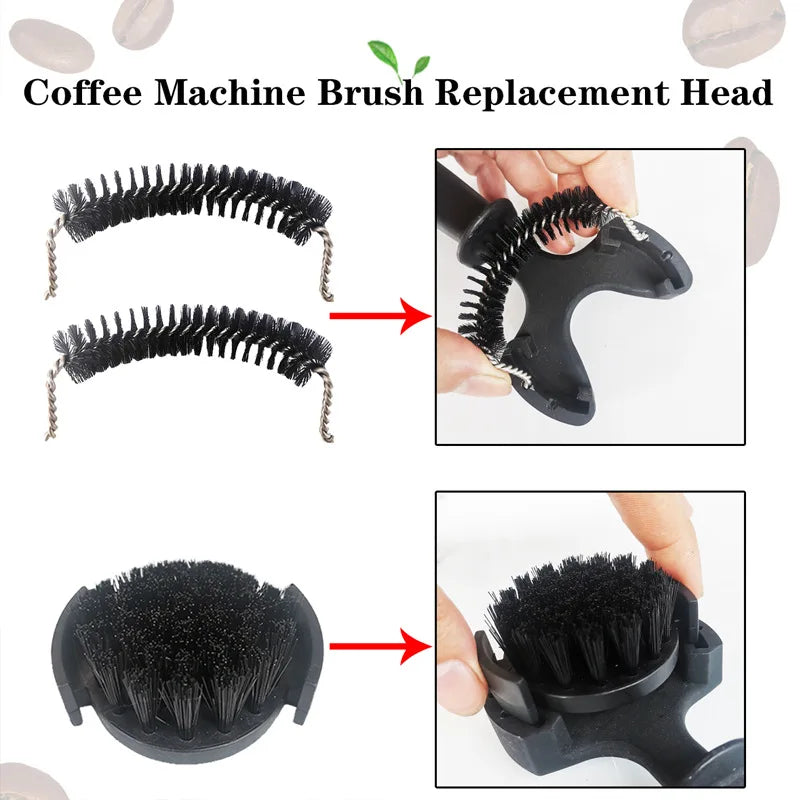 Coffee Machine Brush Replacement Head